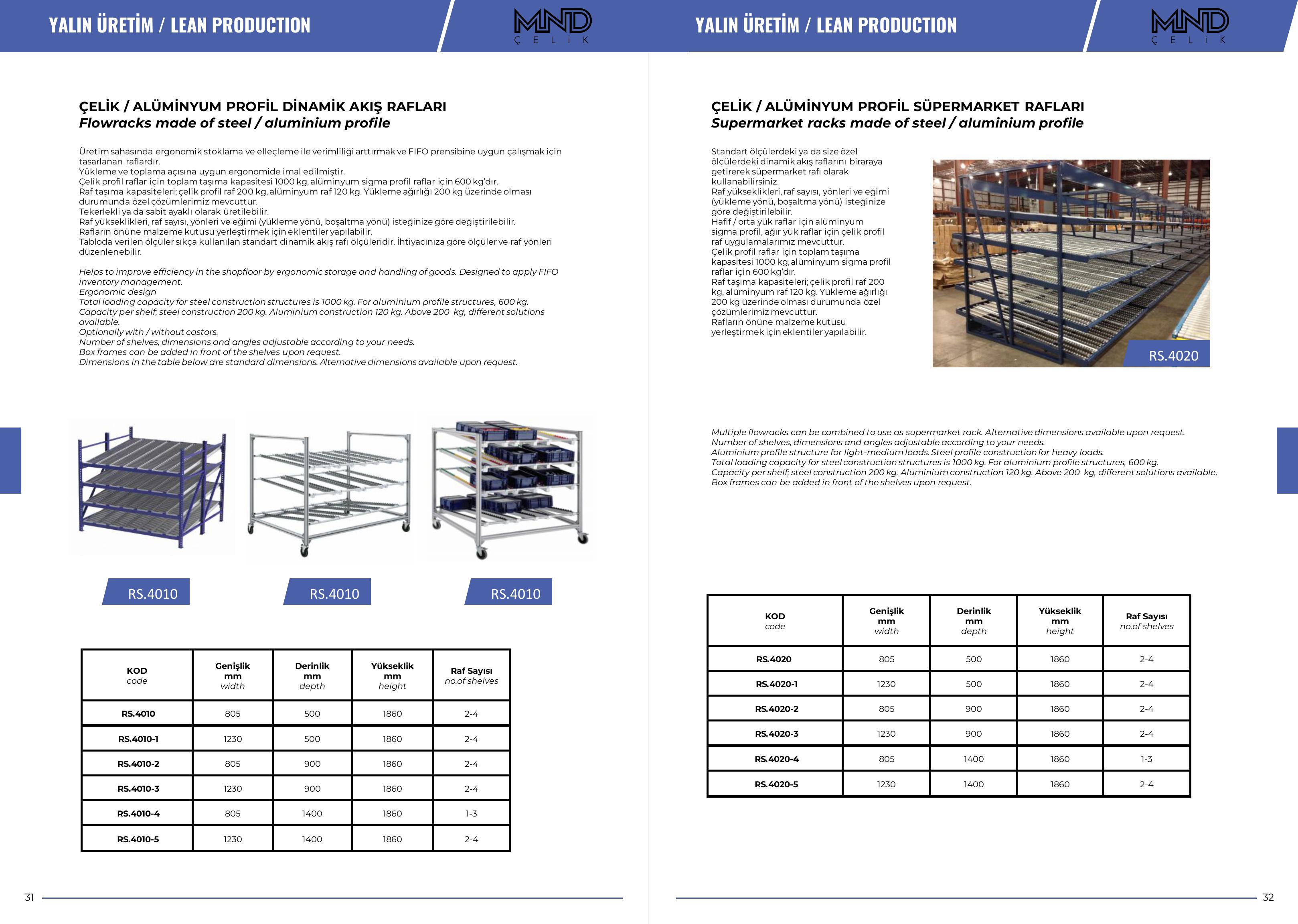 YALIN ÜRETİM / LEAN PRODUCTION

MND
ÇELİK

ÇELİK / ALÜMİNYUM PROFİL DİNAMİK AKIŞ RAFLARI
Flowracks made of steel / aluminium profile

Üretim sahasında ergonomik stoklama ve elleçleme ile verimliliği arttırmak ve FIFO prensibine uygun çalışmak için tasarlanan raflardır.
Yükleme ve toplama açısına uygun ergonomide imal edilmiştir.
Çelik profil raflar için toplam taşıma kapasitesi 1000 kg, alüminyum sigma profil raflar için 600 kg'dır.
Raf taşıma kapasiteleri; çelik profil raf 200 kg, alüminyum raf 120 kg. Yükleme ağırlığı 200 kg üzerinde olması durumunda özel çözümlerimiz mevcuttur.
Tekerlekli ya da sabit ayaklı olarak üretilebilir.
Raf yükseklikleri, raf sayısı, yönleri ve eğimi (yükleme yönü, boşaltma yönü) isteğinize göre değiştirilebilir.
Rafların önüne malzeme kutusu yerleştirmek için eklentiler yapılabilir.
Tabloda verilen ölçüler sıkça kullanılan standart dinamik akış rafı ölçüleridir. İhtiyacınıza göre ölçüler ve raf yönleri düzenlenebilir.

Helps to improve efficiency in the shopfloor by ergonomic storage and handling of goods. Designed to apply FIFO inventory management.
Ergonomic design
Total loading capacity for steel construction structures is 1000 kg. For aluminium profile structures, 600 kg.
Capacity per shelf; steel construction 200 kg. Aluminium construction 120 kg. Above 200 kg, different solutions available.
Optionally with / without castors.
Number of shelves, dimensions and angles adjustable according to your needs.
Box frames can be added in front of the shelves upon request.
Dimensions in the table below are standard dimensions. Alternative dimensions available upon request.

RS.4010
RS.4010
RS.4010

| KOD code | Genişlik mm width | Derinlik mm depth | Yükseklik mm height | Raf Sayısı no.of shelves |
|---|---|---|---|---|
| RS.4010 | 805 | 500 | 1860 | 2-4 |
| RS.4010-1 | 1230 | 500 | 1860 | 2-4 |
| RS.4010-2 | 805 | 900 | 1860 | 2-4 |
| RS.4010-3 | 1230 | 900 | 1860 | 2-4 |
| RS.4010-4 | 805 | 1400 | 1860 | 1-3 |
| RS.4010-5 | 1230 | 1400 | 1860 | 2-4 |

31

YALIN ÜRETİM / LEAN PRODUCTION

MND
ÇELİK

ÇELİK / ALÜMİNYUM PROFİL SÜPERMARKET RAFLARI
Supermarket racks made of steel / aluminium profile

Standart ölçülerdeki ya da size özel ölçülerdeki dinamik akış raflarını biraraya getirerek süpermarket rafı olarak kullanabilirsiniz.
Raf yükseklikleri, raf sayısı, yönleri ve eğimi (yükleme yönü, boşaltma yönü) isteğinize göre değiştirilebilir.
Hafif / orta yük raflar için alüminyum sigma profil, ağır yük raflar için çelik profil raf uygulamalarımız mevcuttur.
Çelik profil raflar için toplam taşıma kapasitesi 1000 kg, alüminyum sigma profil raflar için 600 kg'dır.
Raf taşıma kapasiteleri; çelik profil raf 200 kg, alüminyum raf 120 kg. Yükleme ağırlığı 200 kg üzerinde olması durumunda özel çözümlerimiz mevcuttur.
Rafların önüne malzeme kutusu yerleştirmek için eklentiler yapılabilir.

RS.4020

Multiple flowracks can be combined to use as supermarket rack. Alternative dimensions available upon request.
Number of shelves, dimensions and angles adjustable according to your needs.
Aluminium profile structure for light-medium loads. Steel profile construction for heavy loads.
Total loading capacity for steel construction structures is 1000 kg. For aluminium profile structures, 600 kg.
Capacity per shelf; steel construction 200 kg. Aluminium construction 120 kg. Above 200 kg, different solutions available.
Box frames can be added in front of the shelves upon request.

| KOD code | Genişlik mm width | Derinlik mm depth | Yükseklik mm height | Raf Sayısı no.of shelves |
|---|---|---|---|---|
| RS.4020 | 805 | 500 | 1860 | 2-4 |
| RS.4020-1 | 1230 | 500 | 1860 | 2-4 |
| RS.4020-2 | 805 | 900 | 1860 | 2-4 |
| RS.4020-3 | 1230 | 900 | 1860 | 2-4 |
| RS.4020-4 | 805 | 1400 | 1860 | 1-3 |
| RS.4020-5 | 1230 | 1400 | 1860 | 2-4 |

32