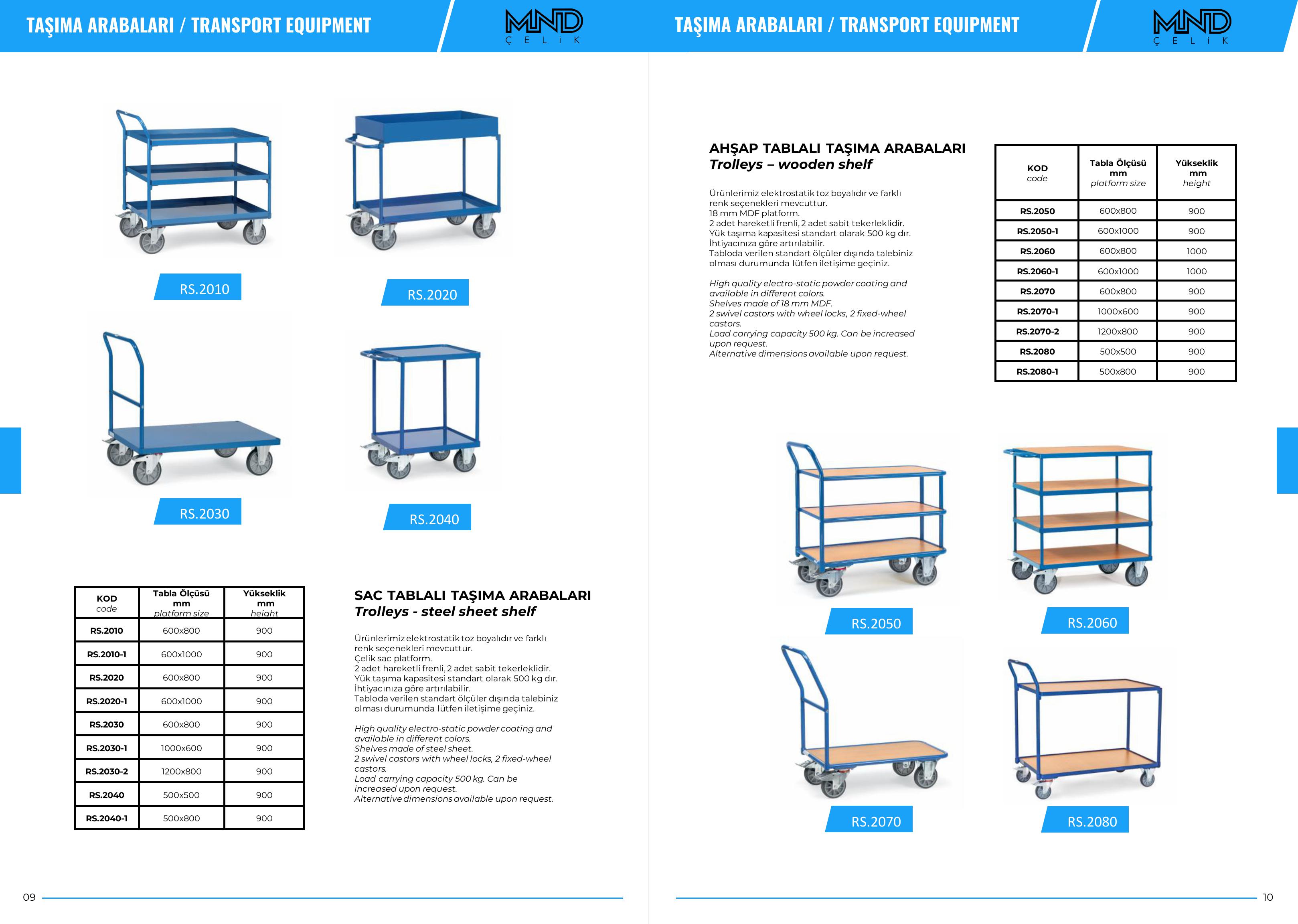 TAŞIMA ARABALARI / TRANSPORT EQUIPMENT

MND
ÇELİK

RS.2010

RS.2020

RS.2030

RS.2040

| KOD code | Tabla Ölçüsü mm platform size | Yükseklik mm height |
|---|---|---|
| RS.2010 | 600x800 | 900 |
| RS.2010-1 | 600x1000 | 900 |
| RS.2020 | 600x800 | 900 |
| RS.2020-1 | 600x1000 | 900 |
| RS.2030 | 600x800 | 900 |
| RS.2030-1 | 1000x600 | 900 |
| RS.2030-2 | 1200x800 | 900 |
| RS.2040 | 500x500 | 900 |
| RS.2040-1 | 500x800 | 900 |

SAC TABLALI TAŞIMA ARABALARI
Trolleys - steel sheet shelf

Ürünlerimiz elektrostatik toz boyalıdır ve farklı renk seçenekleri mevcuttur.
Çelik sac platform.
2 adet hareketli frenli, 2 adet sabit tekerleklidir.
Yük taşıma kapasitesi standart olarak 500 kg dır.
İhtiyacınıza göre artırılabilir.
Tabloda verilen standart ölçüler dışında talebiniz olması durumunda lütfen iletişime geçiniz.

High quality electro-static powder coating and available in different colors.
Shelves made of steel sheet.
2 swivel castors with wheel locks, 2 fixed-wheel castors.
Load carrying capacity 500 kg. Can be increased upon request.
Alternative dimensions available upon request.

09

TAŞIMA ARABALARI / TRANSPORT EQUIPMENT

MND
ÇELİK

AHŞAP TABLALI TAŞIMA ARABALARI
Trolleys – wooden shelf

Ürünlerimiz elektrostatik toz boyalıdır ve farklı renk seçenekleri mevcuttur.
18 mm MDF platform.
2 adet hareketli frenli, 2 adet sabit tekerleklidir.
Yük taşıma kapasitesi standart olarak 500 kg dır.
İhtiyacınıza göre artırılabilir.
Tabloda verilen standart ölçüler dışında talebiniz olması durumunda lütfen iletişime geçiniz.

High quality electro-static powder coating and available in different colors.
Shelves made of 18 mm MDF.
2 swivel castors with wheel locks, 2 fixed-wheel castors.
Load carrying capacity 500 kg. Can be increased upon request.
Alternative dimensions available upon request.

| KOD code | Tabla Ölçüsü mm platform size | Yükseklik mm height |
|---|---|---|
| RS.2050 | 600x800 | 900 |
| RS.2050-1 | 600x1000 | 900 |
| RS.2060 | 600x800 | 1000 |
| RS.2060-1 | 600x1000 | 1000 |
| RS.2070 | 600x800 | 900 |
| RS.2070-1 | 1000x600 | 900 |
| RS.2070-2 | 1200x800 | 900 |
| RS.2080 | 500x500 | 900 |
| RS.2080-1 | 500x800 | 900 |

RS.2050

RS.2060

RS.2070

RS.2080

10